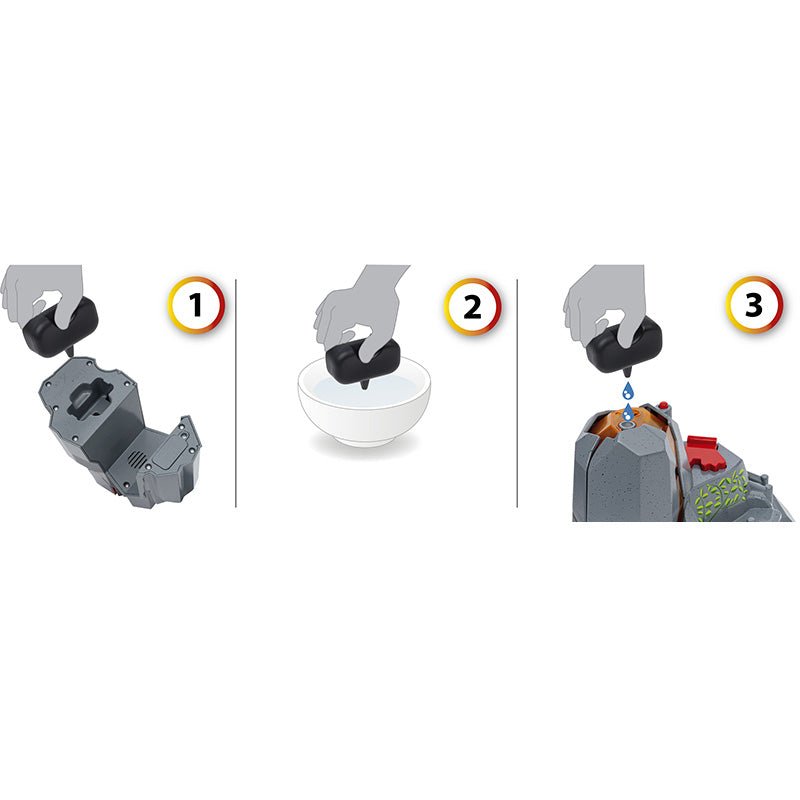 1

2

3